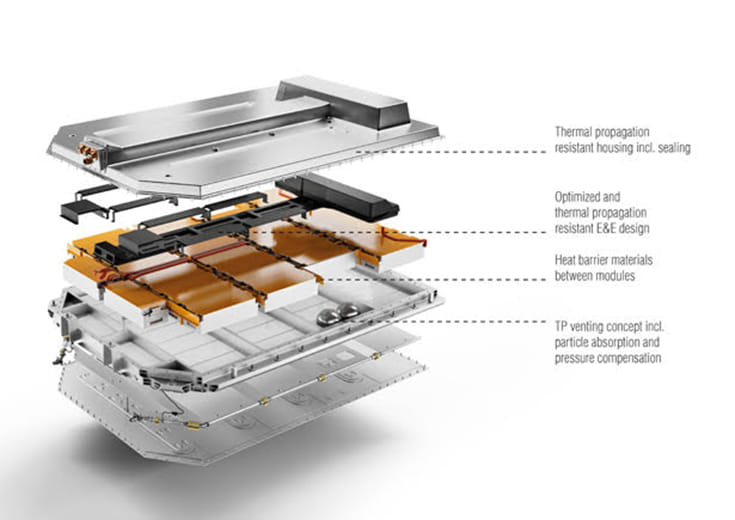 Thermal propagation resistant housing incl. sealing

Optimized and thermal propagation resistant E&E design

Heat barrier materials between modules

TP venting concept incl. particle absorption and pressure compensation