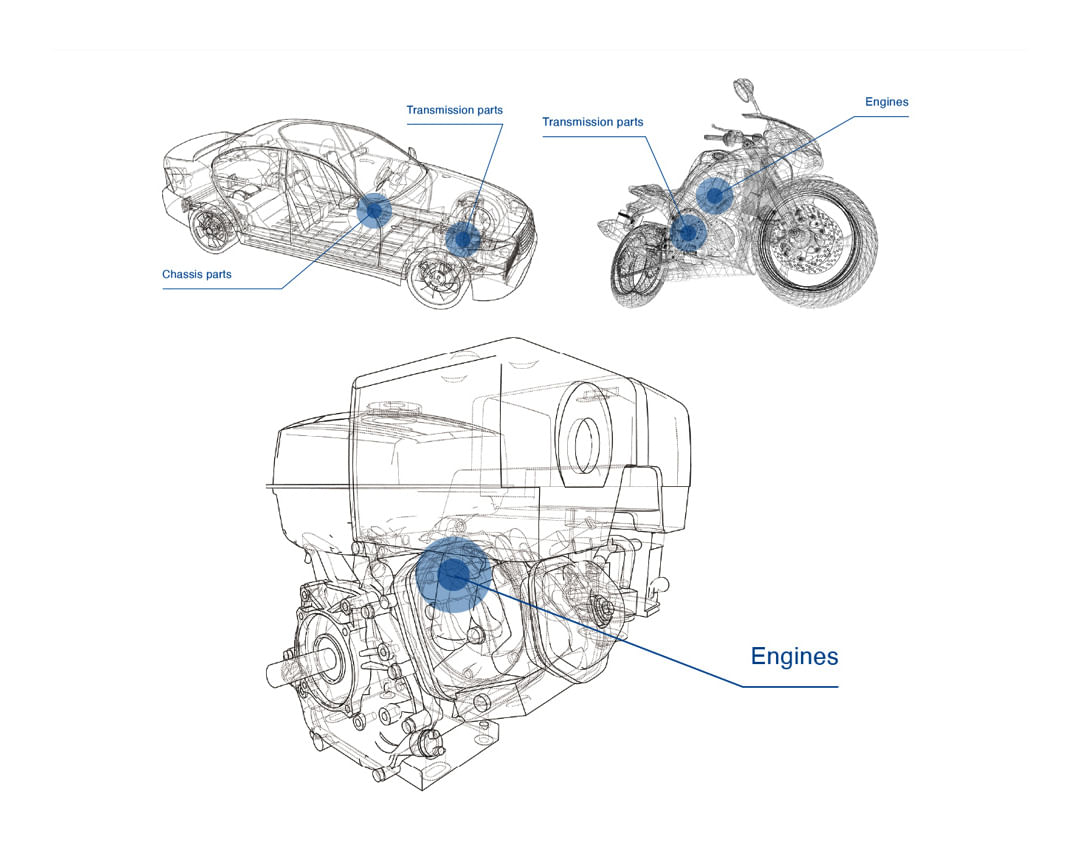 Transmission parts

Chassis parts

Transmission parts

Engines

Engines