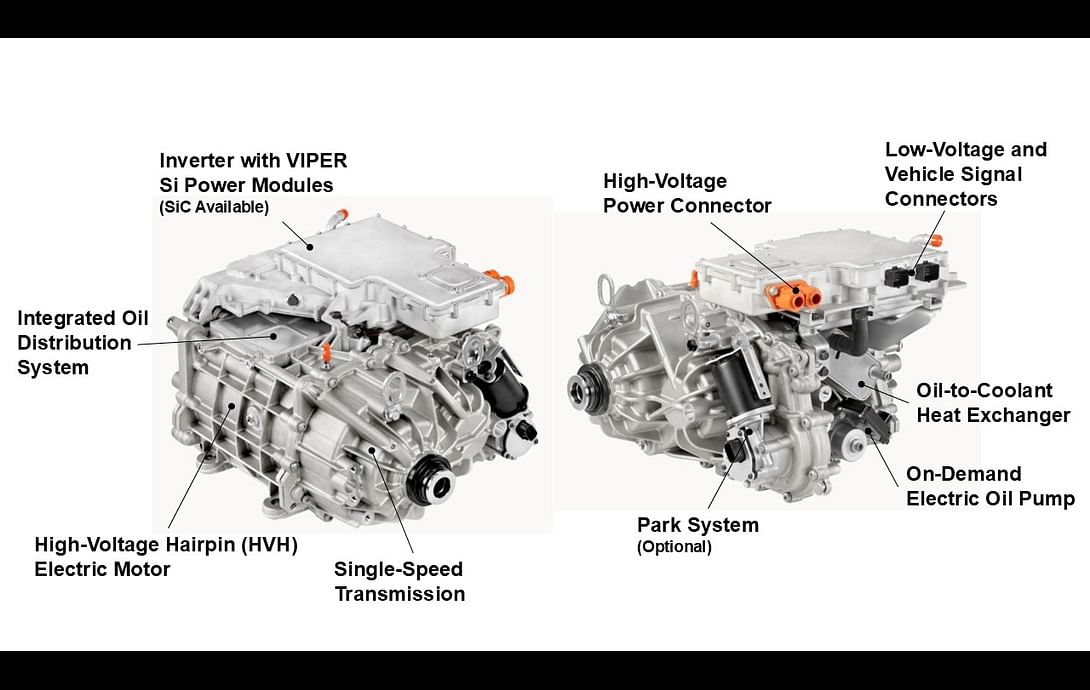 Inverter with VIPER Si Power Modules
(SiC Available)

Integrated Oil Distribution System

High-Voltage Hairpin (HVH) Electric Motor

Single-Speed Transmission

High-Voltage Power Connector

Low-Voltage and Vehicle Signal Connectors

Oil-to-Coolant Heat Exchanger

On-Demand Electric Oil Pump

Park System
(Optional)