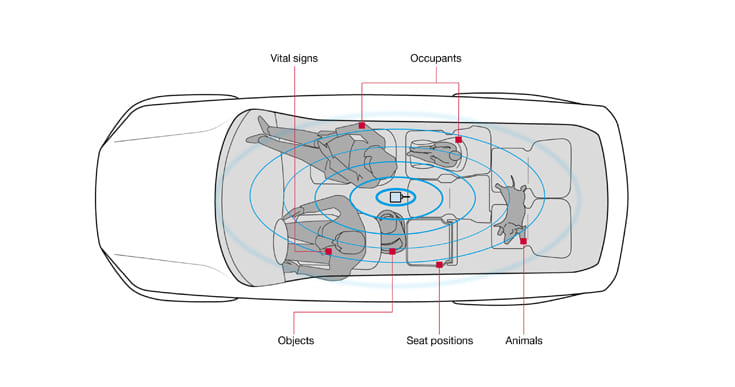 Vital signs

Occupants

Objects

Seat positions

Animals