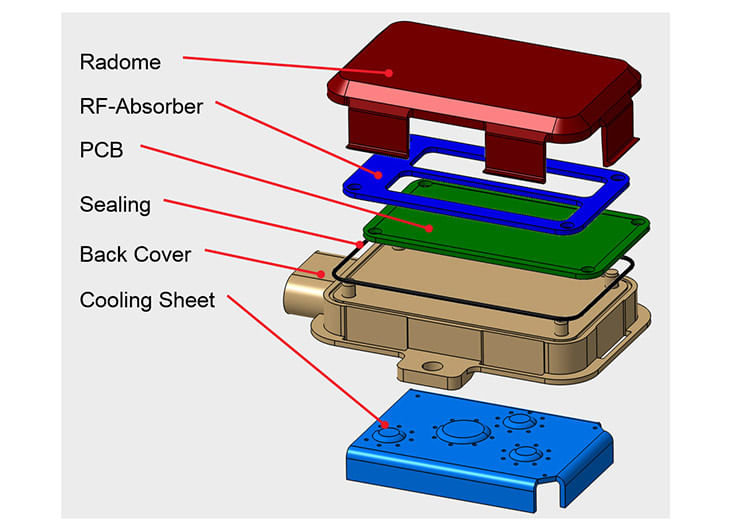 Radome

RF-Absorber

PCB

Sealing

Back Cover

Cooling Sheet