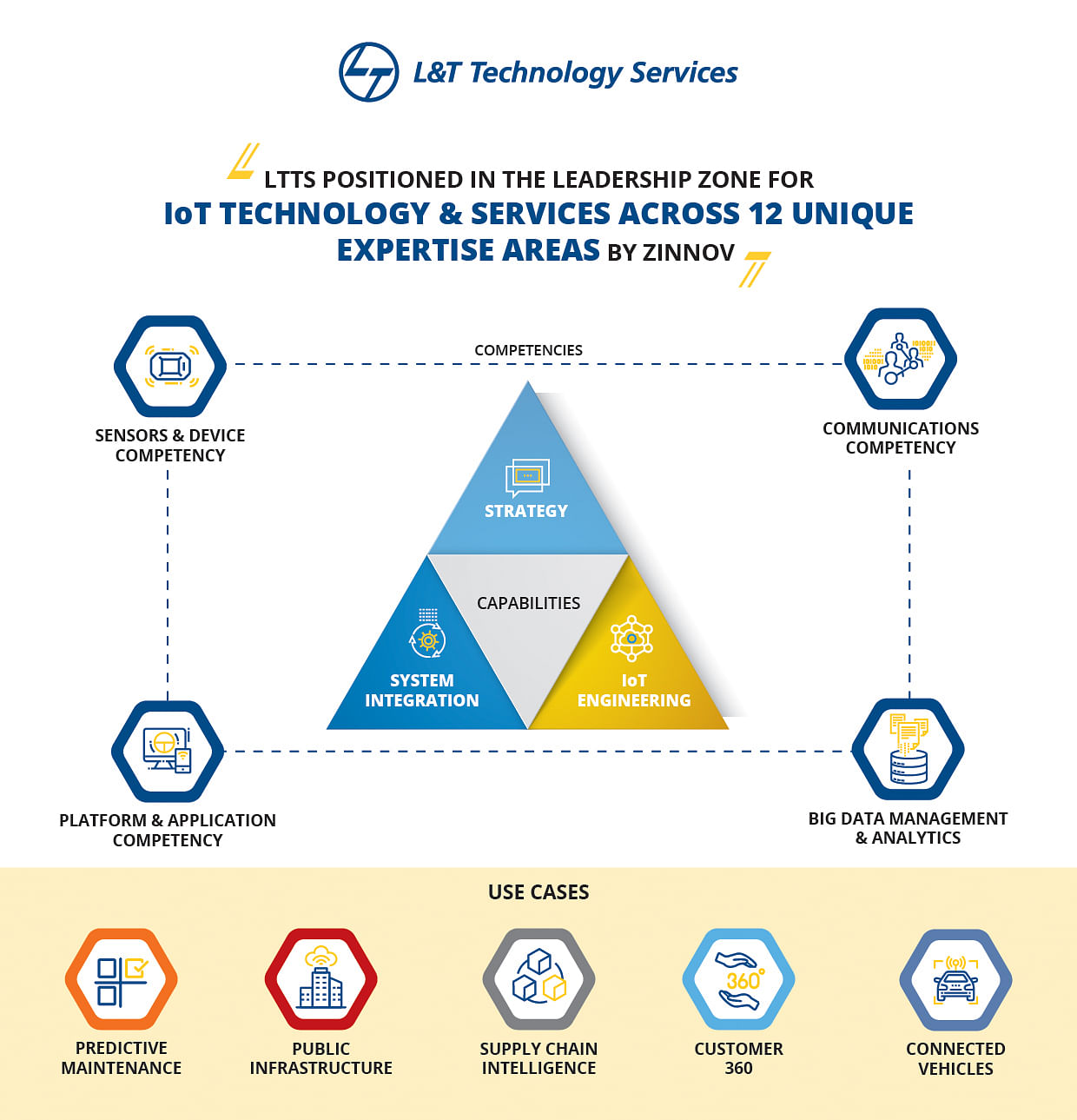 L&T Technology Services

LTTS POSITIONED IN THE LEADERSHIP ZONE FOR IoT TECHNOLOGY & SERVICES ACROSS 12 UNIQUE EXPERTISE AREAS BY ZINNOV

COMPETENCIES

SENSORS & DEVICE COMPETENCY

COMMUNICATIONS COMPETENCY

STRATEGY

CAPABILITIES

SYSTEM INTEGRATION

IoT ENGINEERING

PLATFORM & APPLICATION COMPETENCY

BIG DATA MANAGEMENT & ANALYTICS

USE CASES

PREDICTIVE MAINTENANCE

PUBLIC INFRASTRUCTURE

SUPPLY CHAIN INTELLIGENCE

360°

CUSTOMER 360

CONNECTED VEHICLES