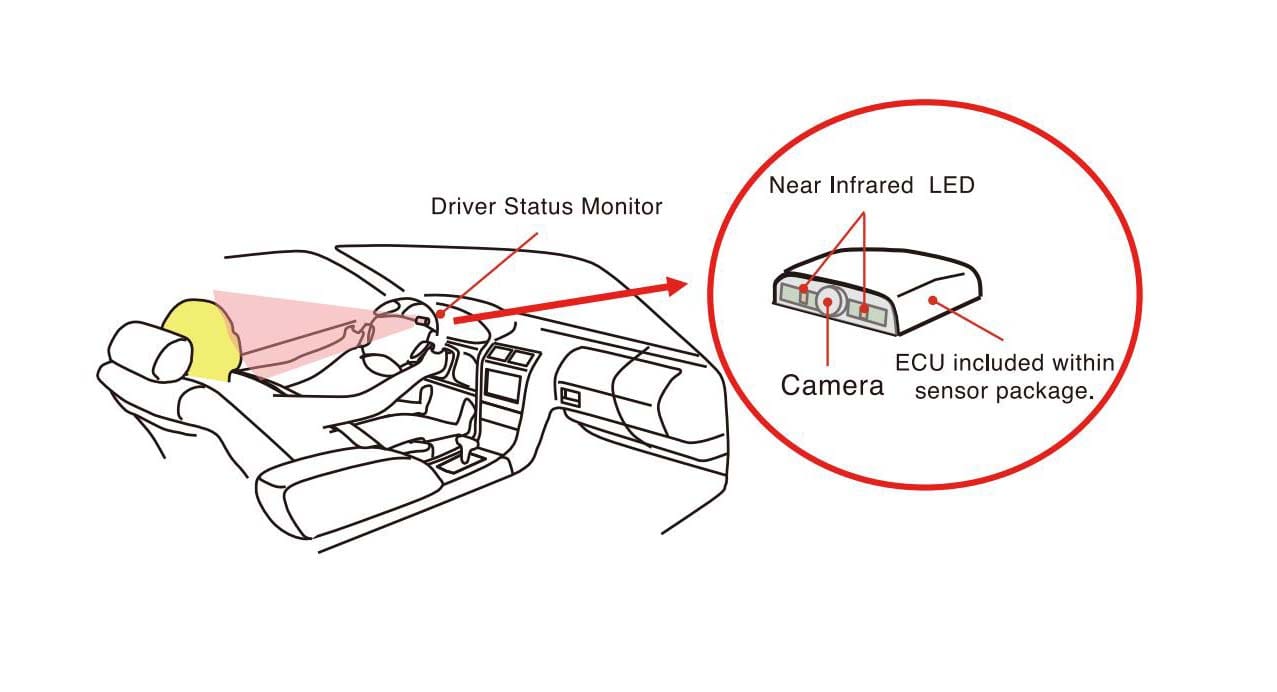 Driver Status Monitor

Near Infrared LED

Camera

ECU included within sensor package.