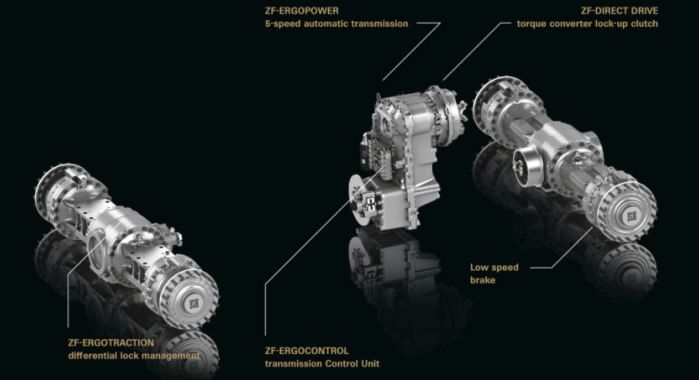 ZF-ERGOPOWER
5-speed automatic transmission

ZF-DIRECT DRIVE
torque converter lock-up clutch

Low speed
brake

ZF-ERGOTRACTION
differential lock management

ZF-ERGOCONTROL
transmission Control Unit