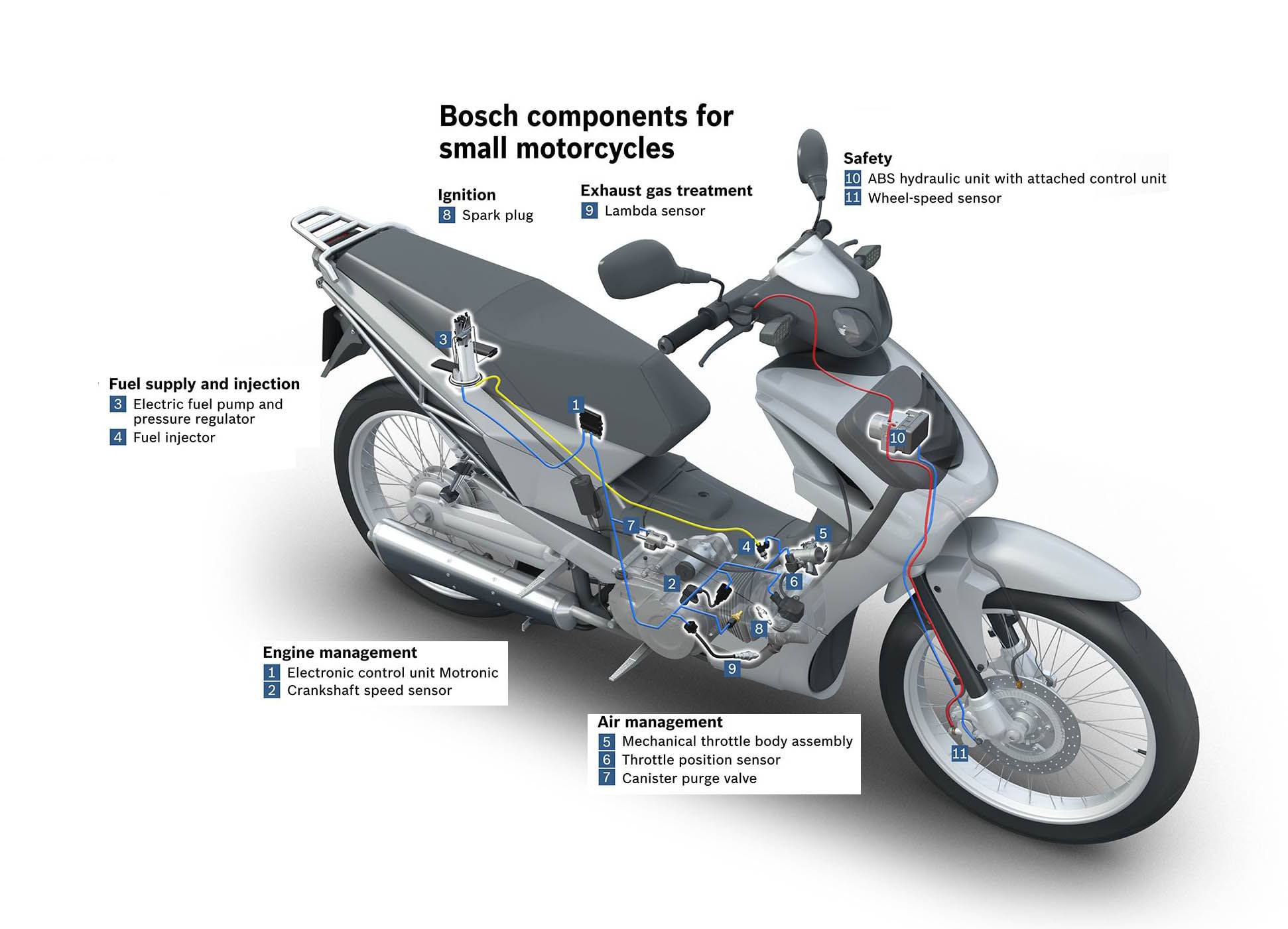 Bosch components for small motorcycles

Ignition
8 Spark plug

Exhaust gas treatment
9 Lambda sensor

Safety
10 ABS hydraulic unit with attached control unit
11 Wheel-speed sensor

Fuel supply and injection
3 Electric fuel pump and pressure regulator
4 Fuel injector

Engine management
1 Electronic control unit Motronic
2 Crankshaft speed sensor

Air management
5 Mechanical throttle body assembly
6 Throttle position sensor
7 Canister purge valve

3
1
10
7
4
5
2
6
8
9
11