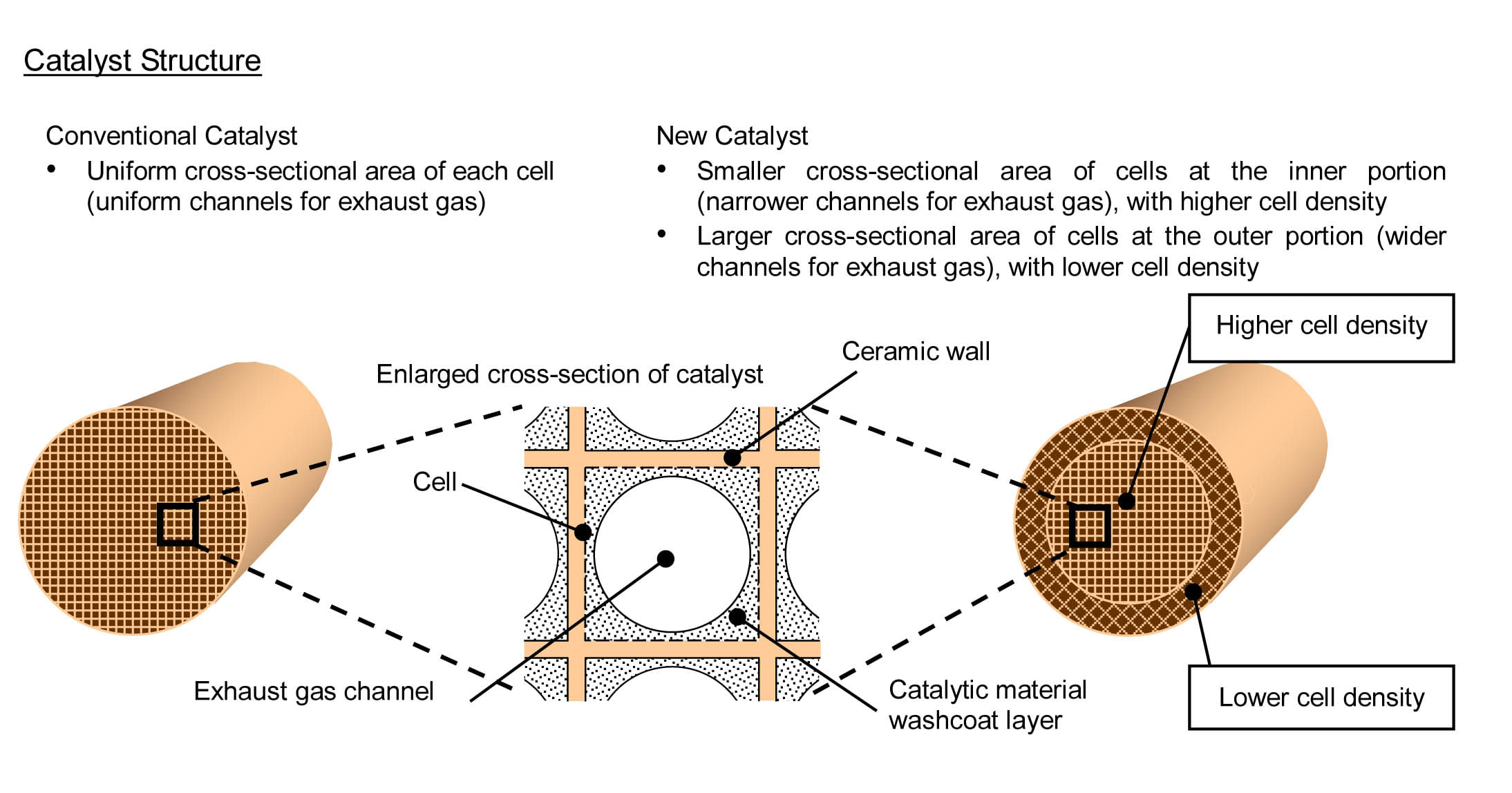 Catalyst Structure

Conventional Catalyst
• Uniform cross-sectional area of each cell (uniform channels for exhaust gas)

New Catalyst
• Smaller cross-sectional area of cells at the inner portion (narrower channels for exhaust gas), with higher cell density
• Larger cross-sectional area of cells at the outer portion (wider channels for exhaust gas), with lower cell density

Higher cell density

Ceramic wall

Enlarged cross-section of catalyst

Cell

Exhaust gas channel

Catalytic material washcoat layer

Lower cell density