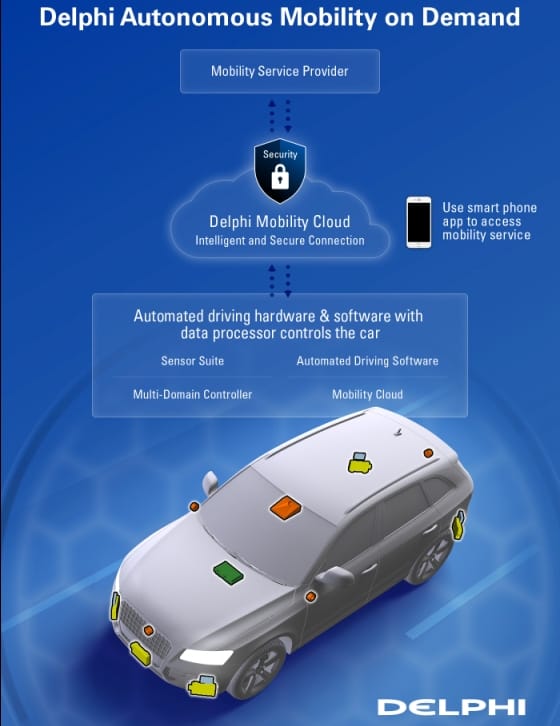 Delphi Autonomous Mobility on Demand

Mobility Service Provider

Security

Delphi Mobility Cloud
Intelligent and Secure Connection

Use smart phone app to access mobility service

Automated driving hardware & software with data processor controls the car

Sensor Suite

Automated Driving Software

Multi-Domain Controller

Mobility Cloud

DELPHI