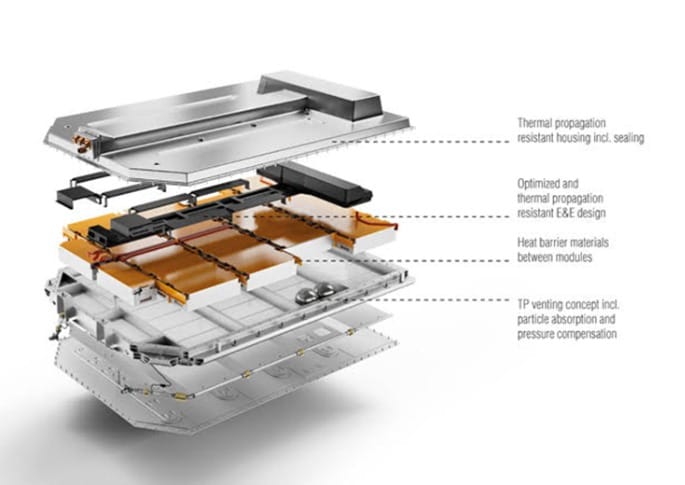 Thermal propagation resistant housing incl. sealing

Optimized and thermal propagation resistant E&E design

Heat barrier materials between modules

TP venting concept incl. particle absorption and pressure compensation