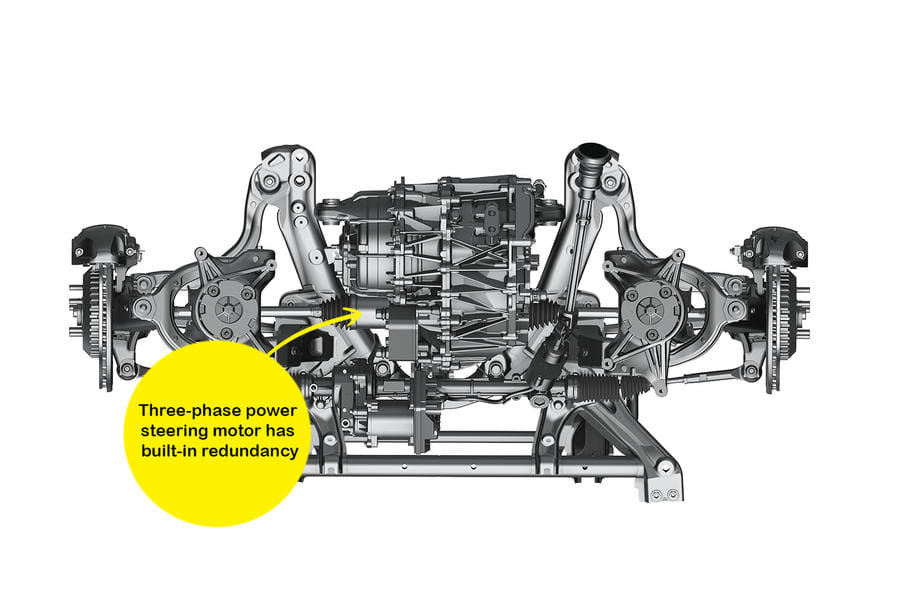 Three-phase power steering motor has built-in redundancy