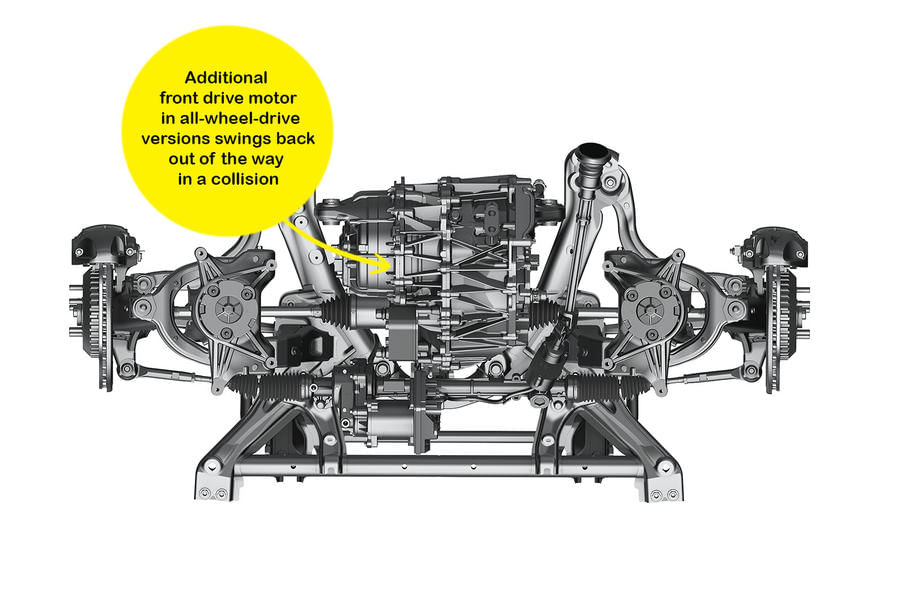 Additional front drive motor in all-wheel-drive versions swings back out of the way in a collision