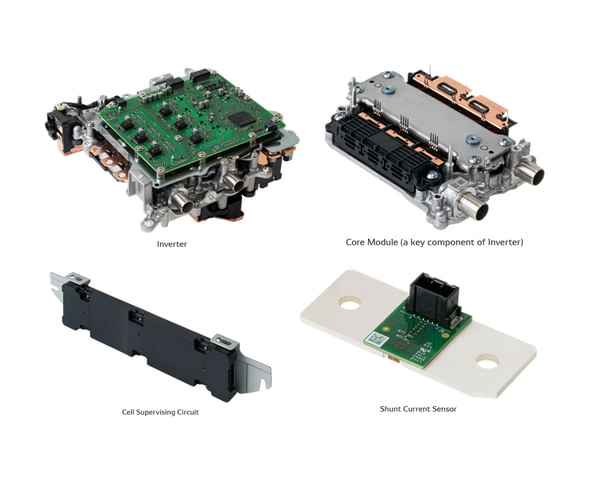 Inverter

Core Module (a key component of Inverter)

Cell Supervising Circuit

Shunt Current Sensor