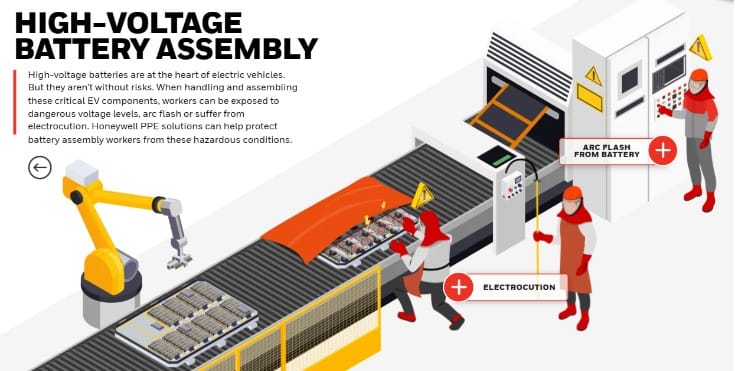 HIGH-VOLTAGE BATTERY ASSEMBLY

High-voltage batteries are at the heart of electric vehicles. But they aren't without risks. When handling and assembling these critical EV components, workers can be exposed to dangerous voltage levels, arc flash or suffer from electrocution. Honeywell PPE solutions can help protect battery assembly workers from these hazardous conditions.

ARC FLASH FROM BATTERY

ELECTROCUTION